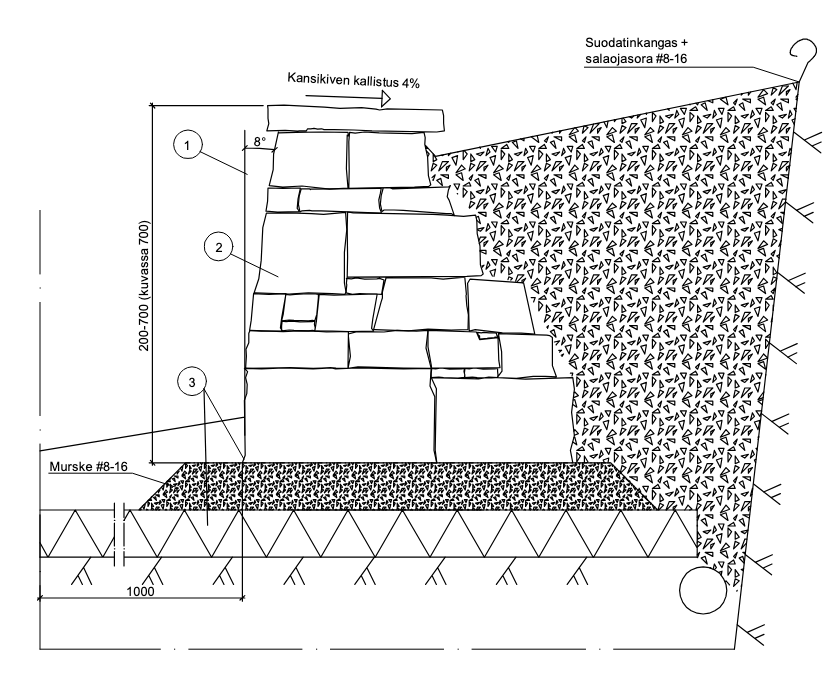 Suodatinkangas +
salaojasora #8-16

Kansikiven kallistus 4%

8°

1

2

3

200-700 (kuvassa 700)

Murske #8-16

1000